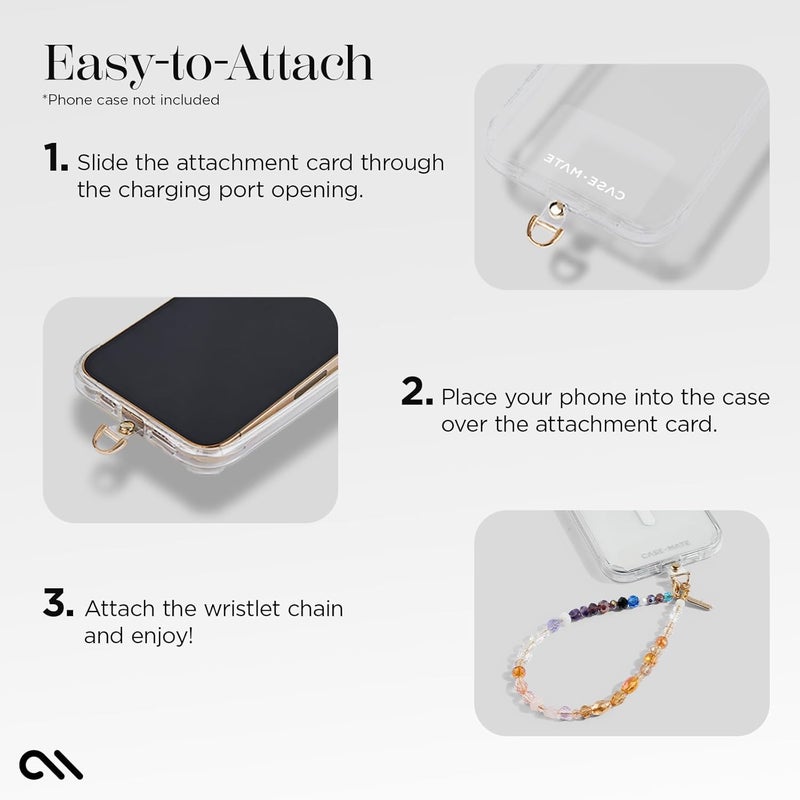 Easy-to-Attach
*Phone case not included

1. Slide the attachment card through the charging port opening.

CASE-MATE

2. Place your phone into the case over the attachment card.

3. Attach the wristlet chain and enjoy!

CASE-MATE